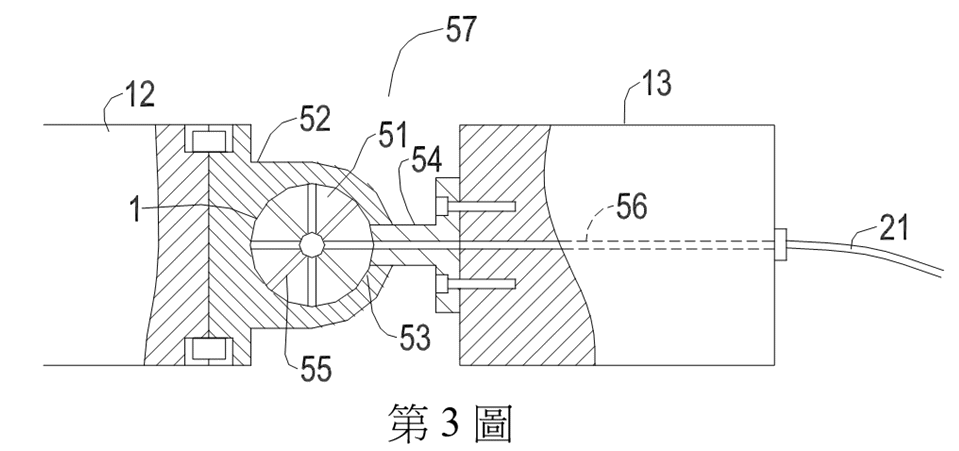 57
12
13
52
51
54
1
56
21
53
55
第 3 圖