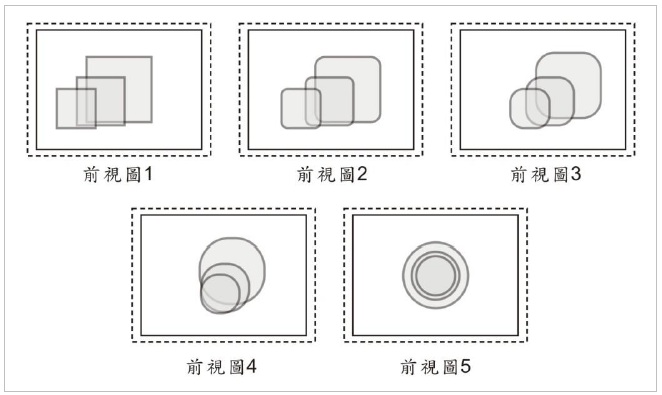 前視圖1

前視圖2

前視圖3

前視圖4

前視圖5