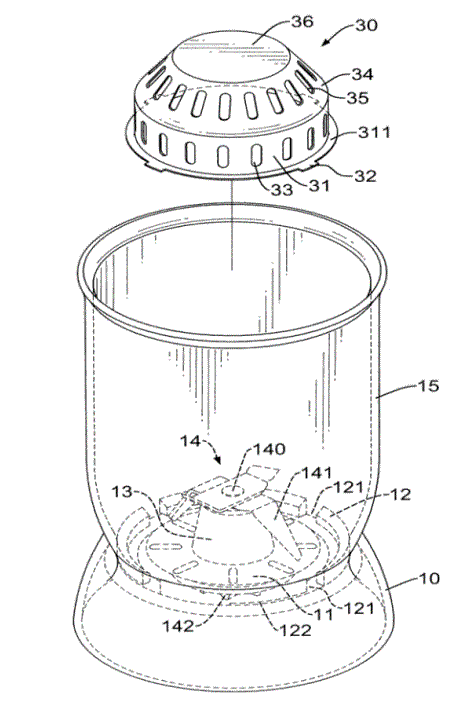 36
30
34
35
311
32
31
33
15
14
140
141
121
12
13
10
11
121
142
122