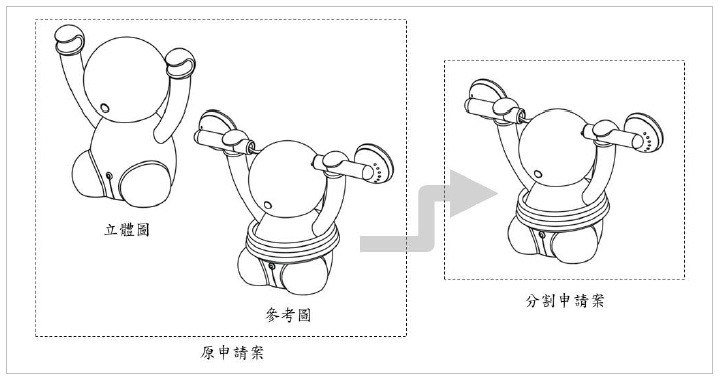 立體圖

參考圖

原申請案

分割申請案