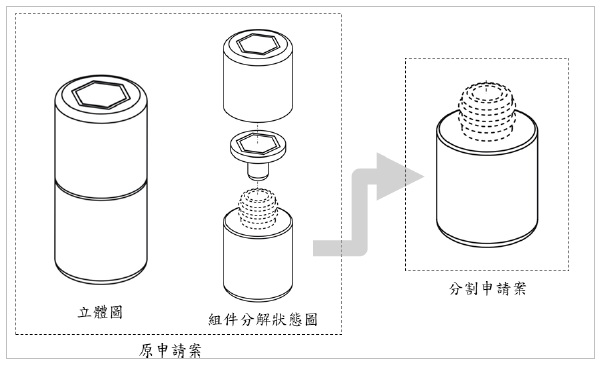 立體圖

組件分解狀態圖

原申請案

分割申請案